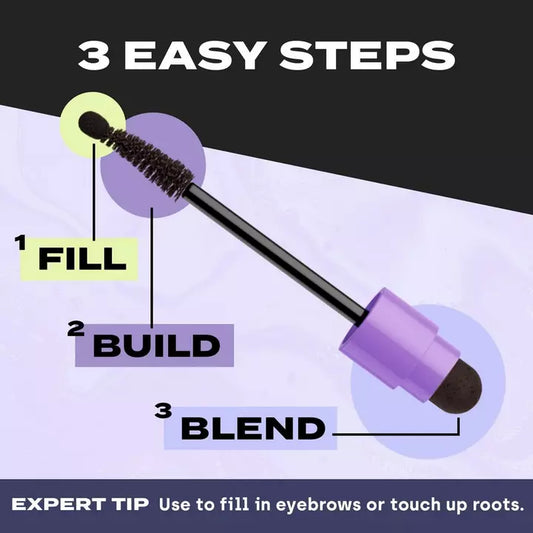 3 EASY STEPS

1 FILL

2 BUILD

3 BLEND

EXPERT TIP Use to fill in eyebrows or touch up roots.